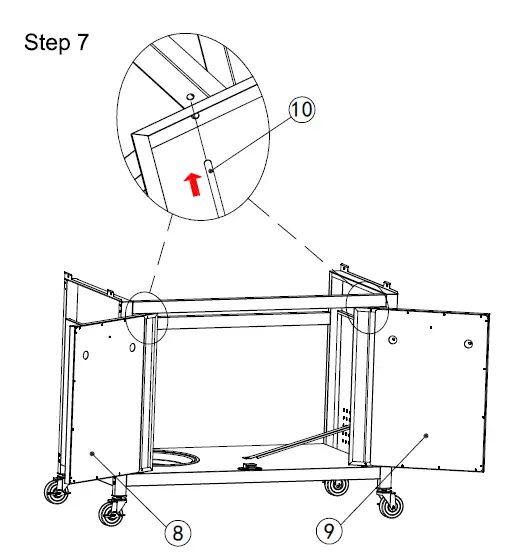 Step 7

10

8

9