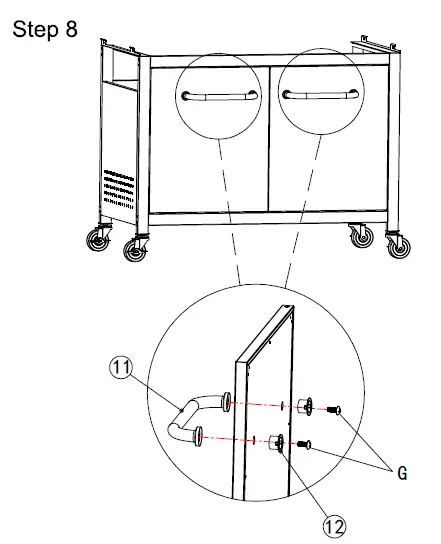 Step 8

11

G

12