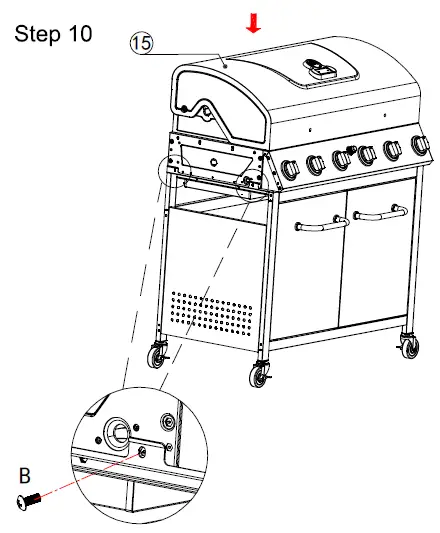 Step 10

15

B