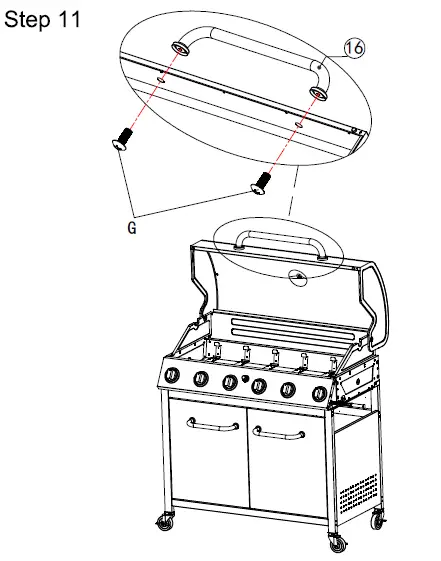 Step 11

16

G