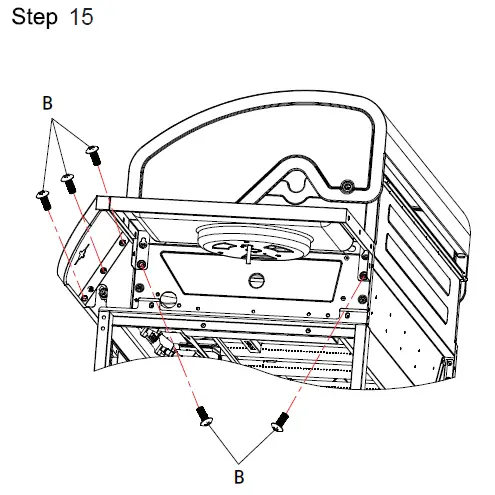 Step 15

B

B