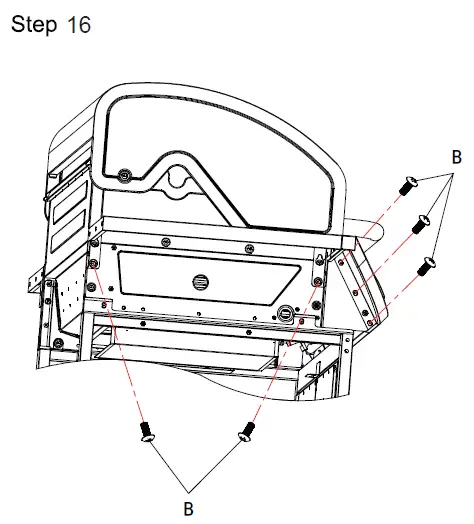 Step 16

B

B