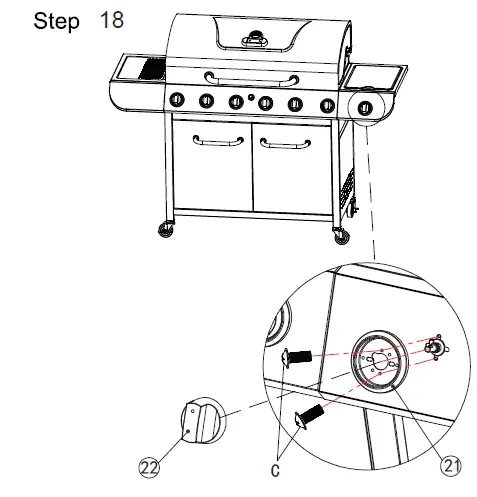 Step 18

22

C

21