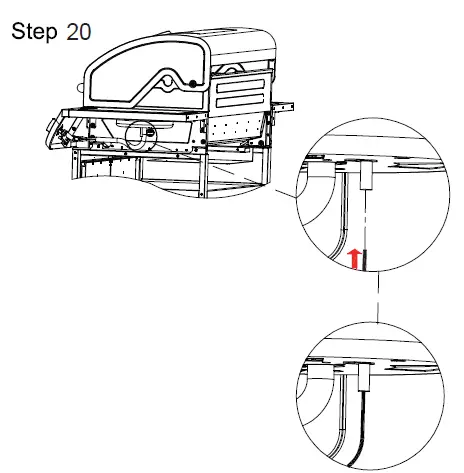 Step 20