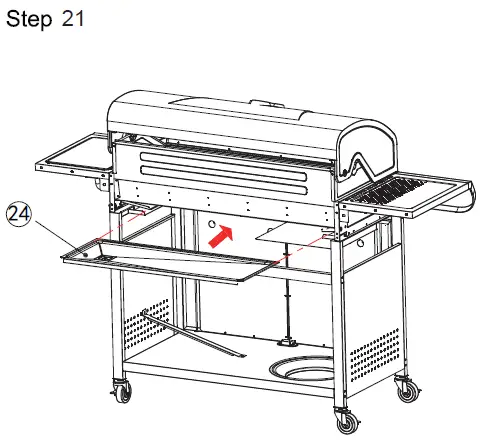 Step 21

24