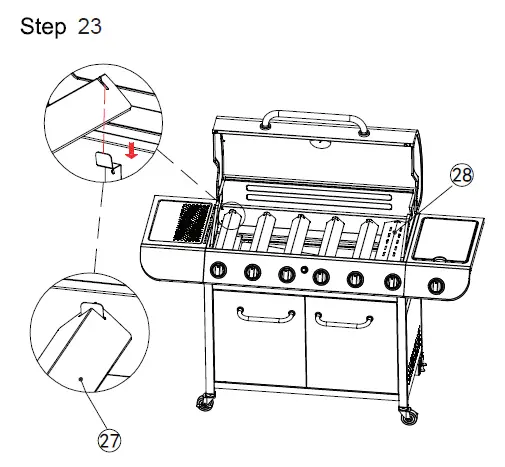 Step 23

28

27