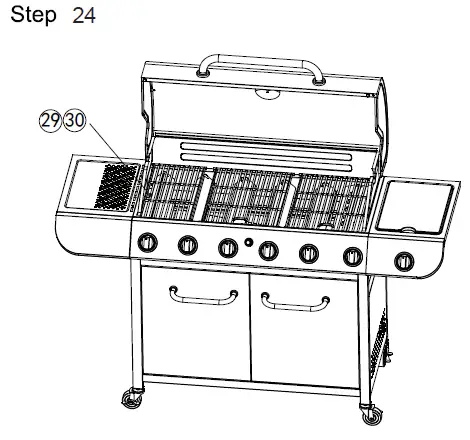 Step 24

29 30