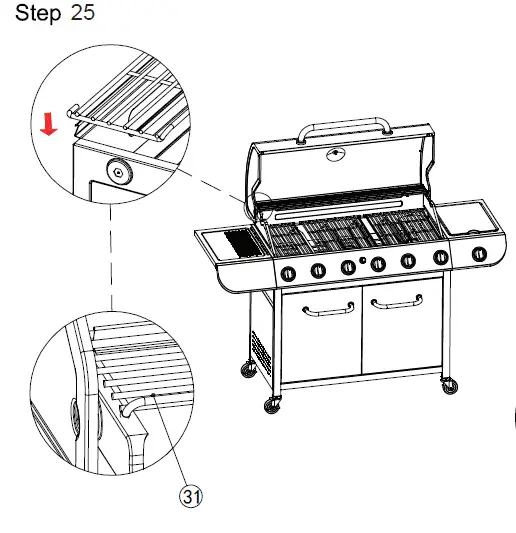 Step 25

31