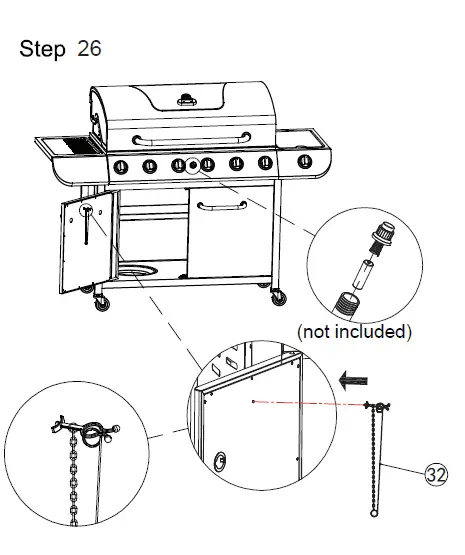 Step 26

(not included)

32