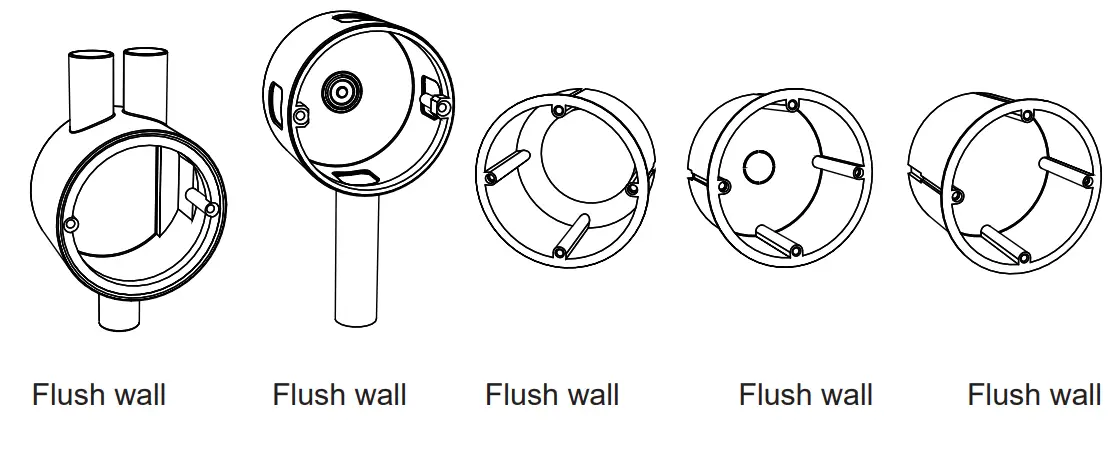 Flush wall Flush wall Flush wall Flush wall Flush wall