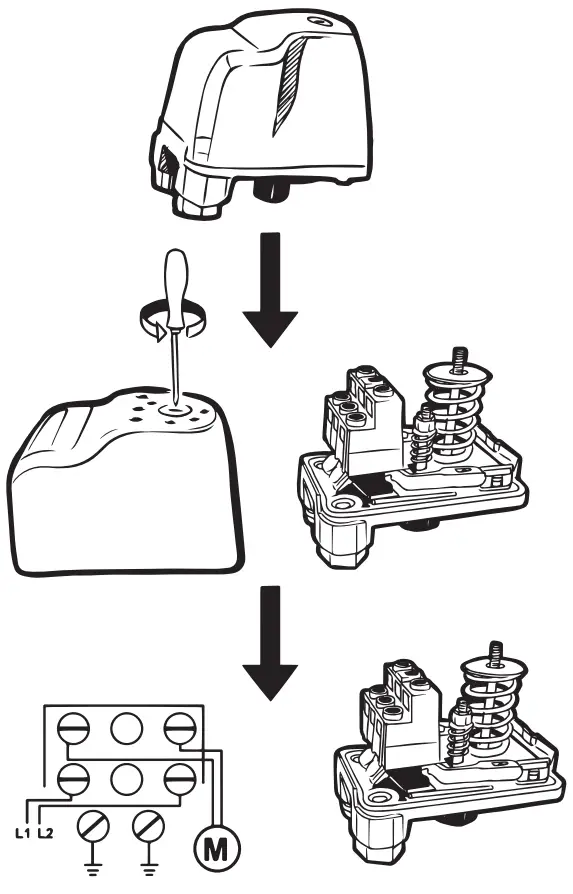 L1 L2
M