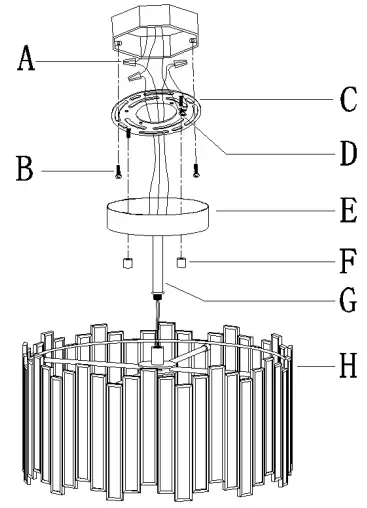 A
C
D
B
E
F
G
H