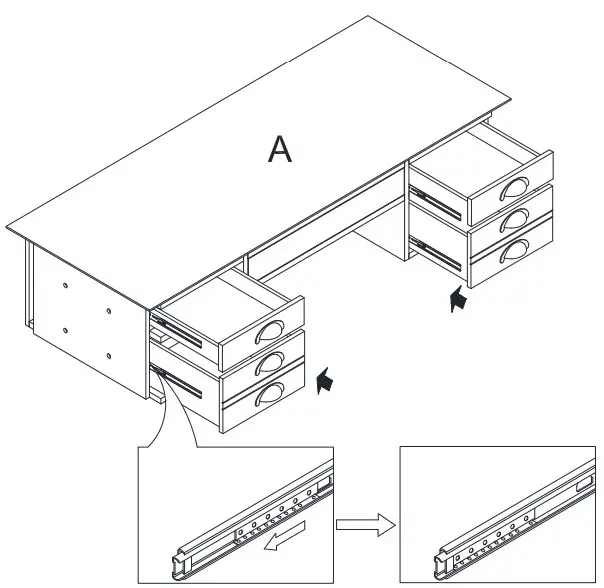 A