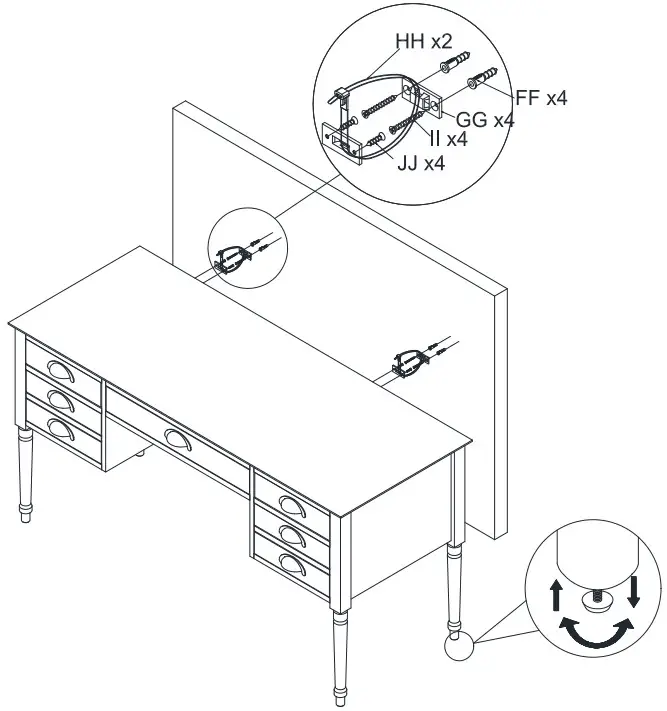 HH x2
FF x4
GG x4
II x4
JJ x4