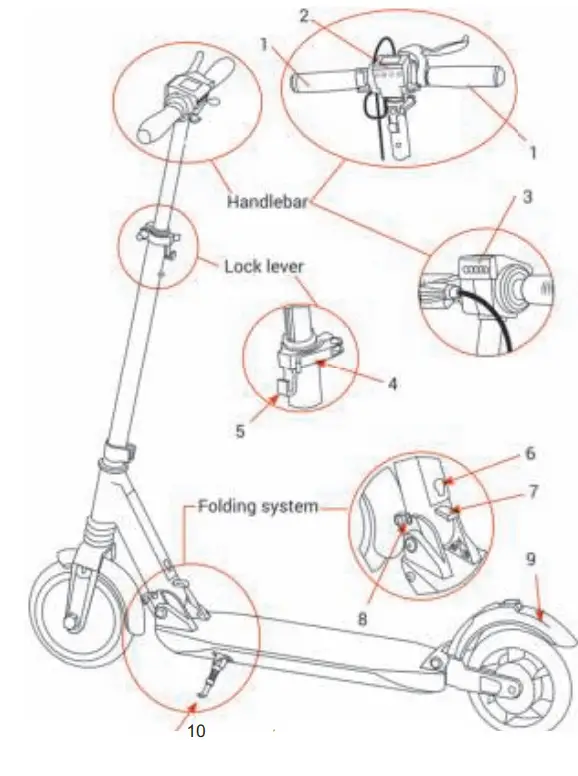 2
1
1
Handlebar
3
Lock lever
4
5
6
7
Folding system
8
9
10