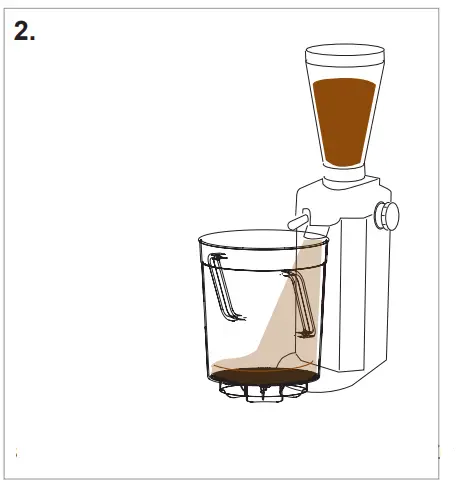 2.