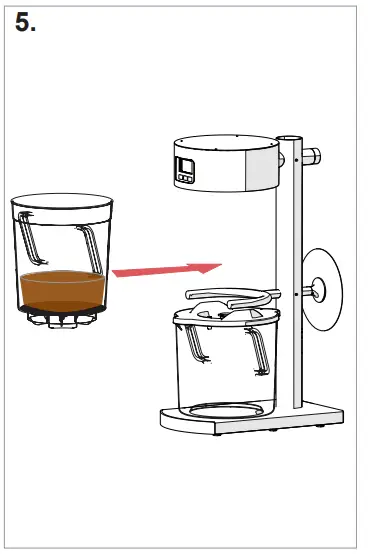 5.