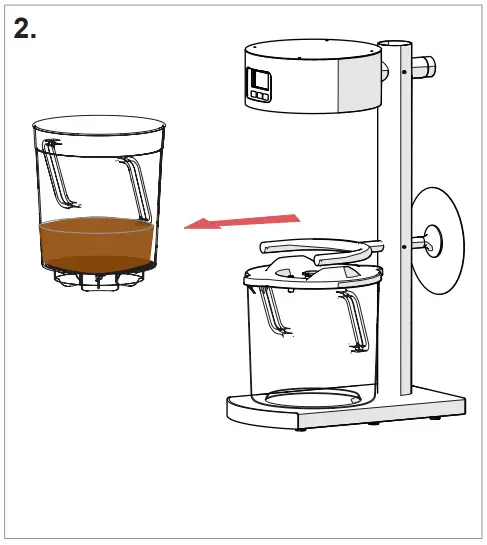 2.