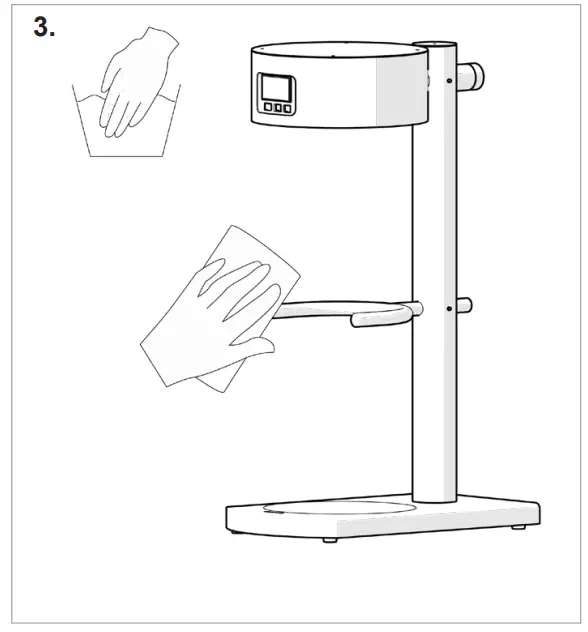 3.