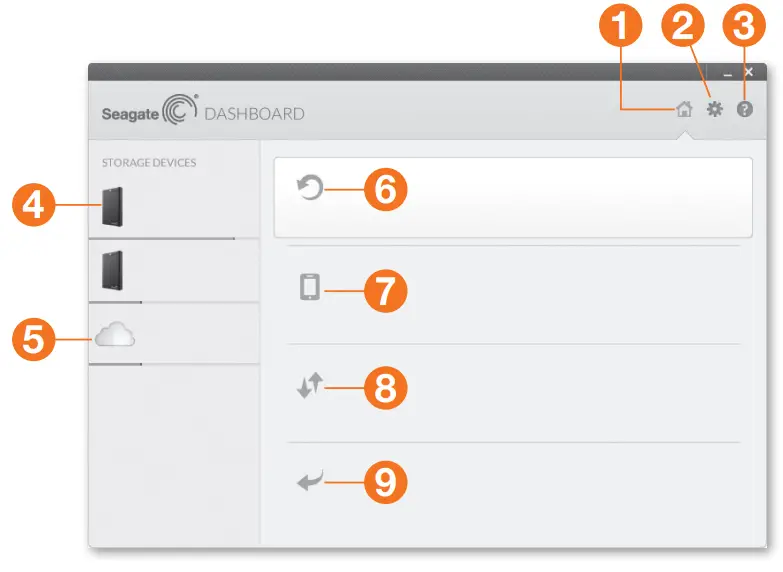 1
2
3
Seagate DASHBOARD
STORAGE DEVICES
4
5
6
7
8
9