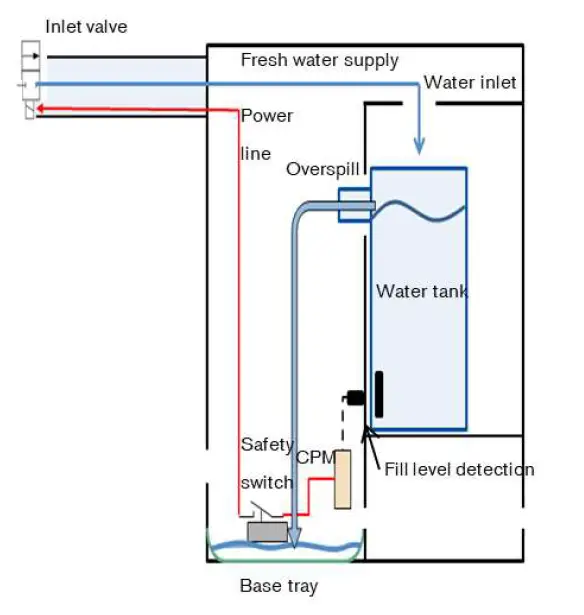 Inlet valve

Fresh water supply

Water inlet

Power

line

Overspill

Water tank

Safety

switch

CPM

Fill level detection

Base tray