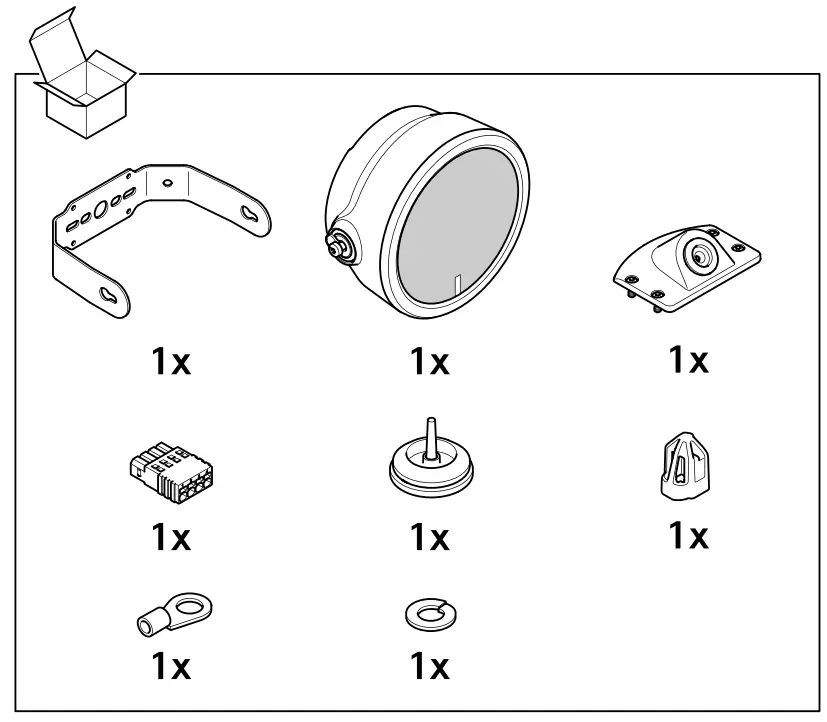 1x
1x
1x
1x
1x
1x
1x
1x