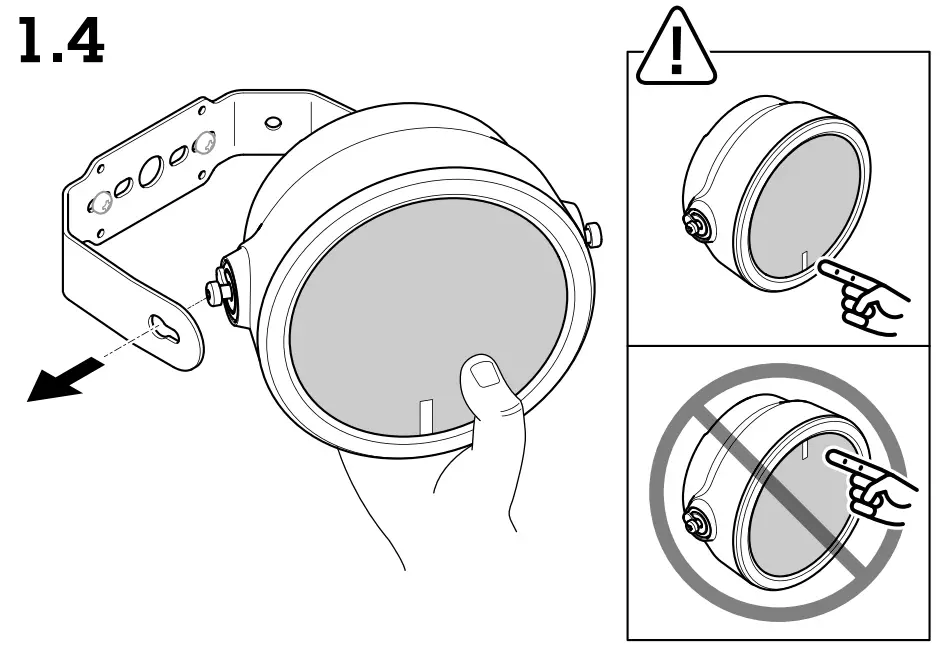 1.4

!