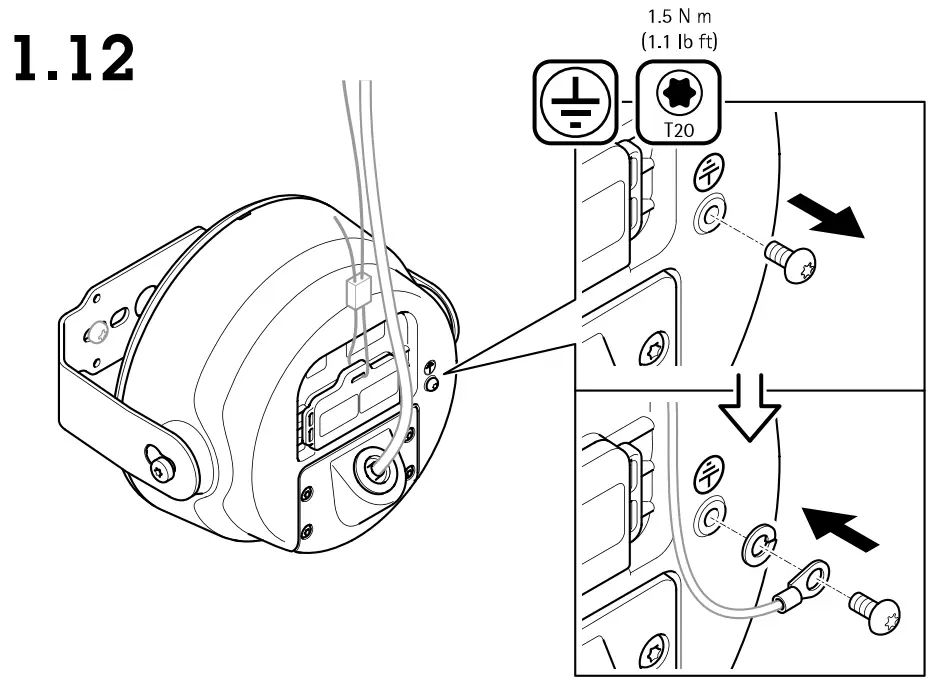 1.12

1.5 N m
(1.1 lb ft)

T20