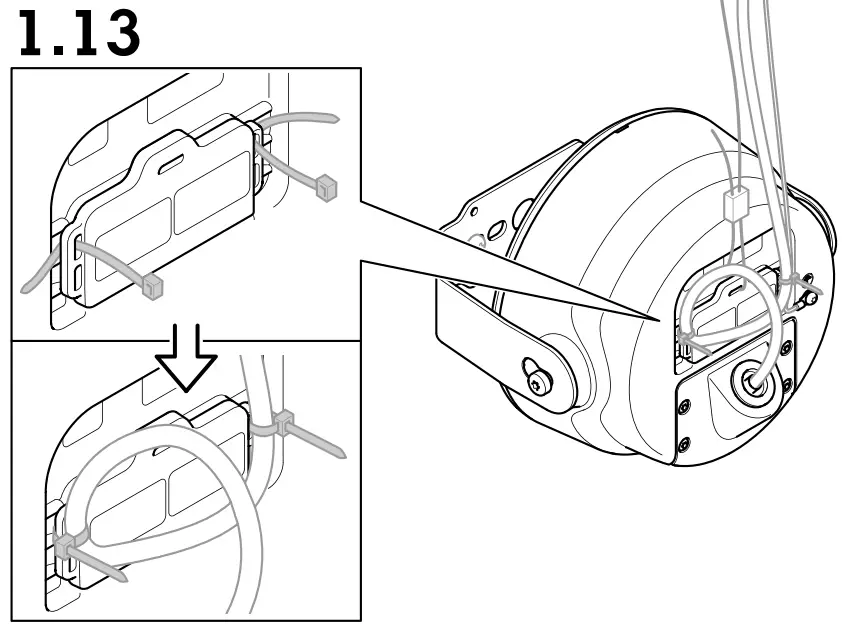 1.13