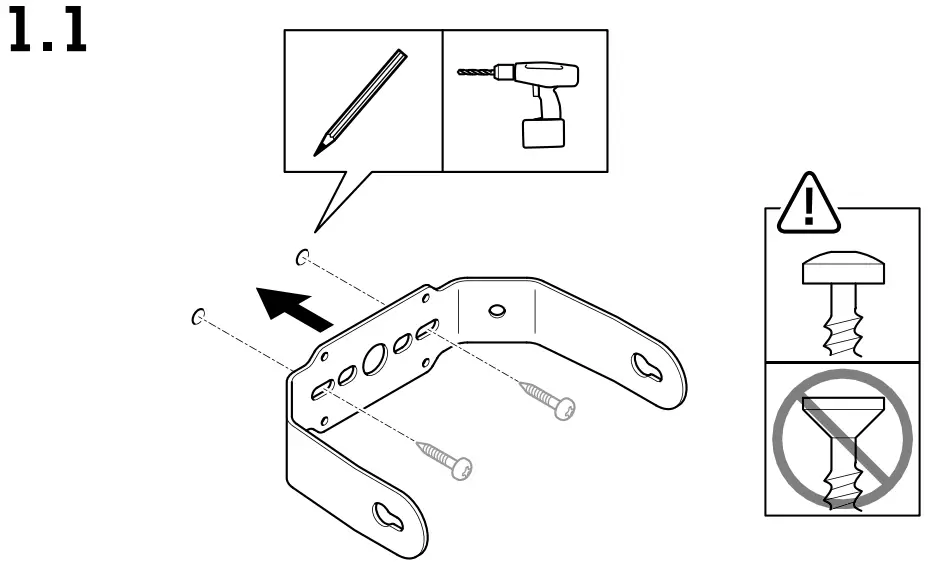 1.1