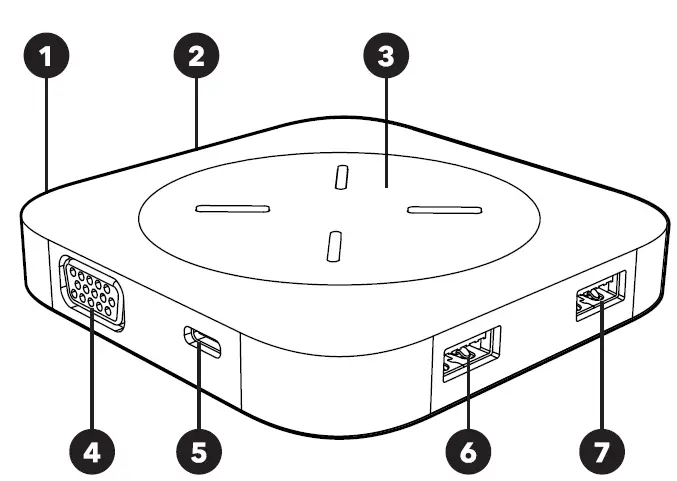 1
2
3
4
5
6
7