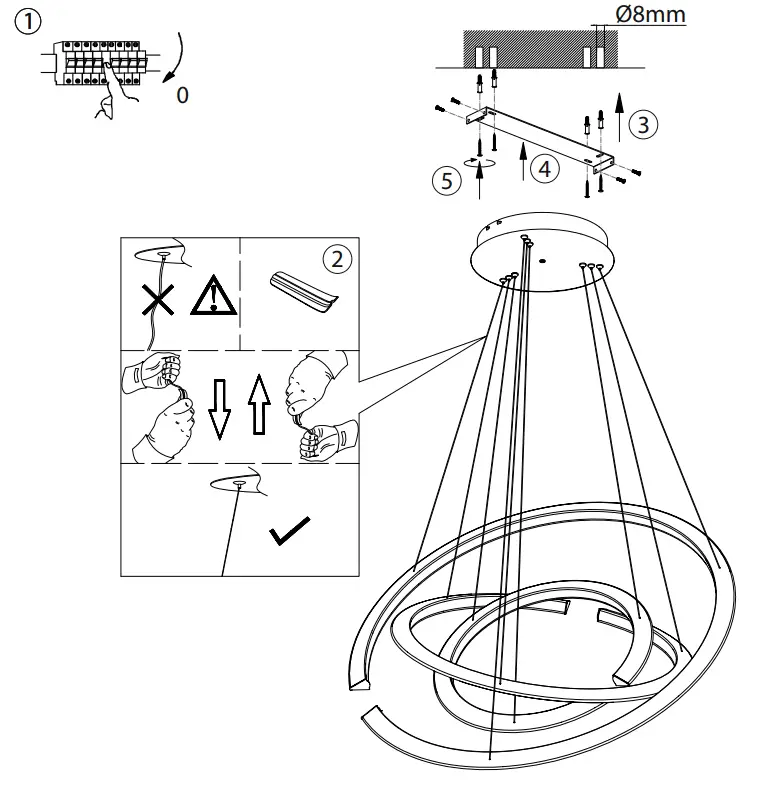 ①
0
Ø8mm
3
4
5
2