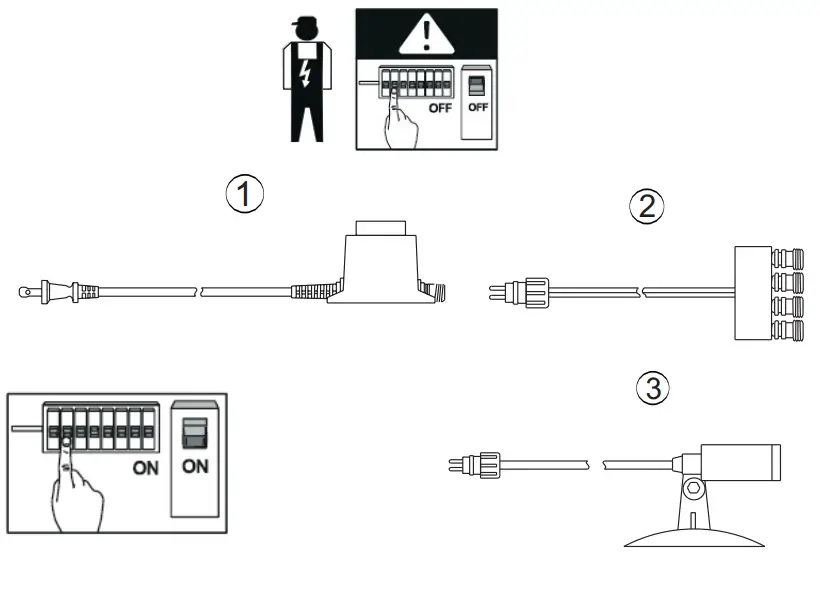 OFF
OFF

1

2

ON
ON

3