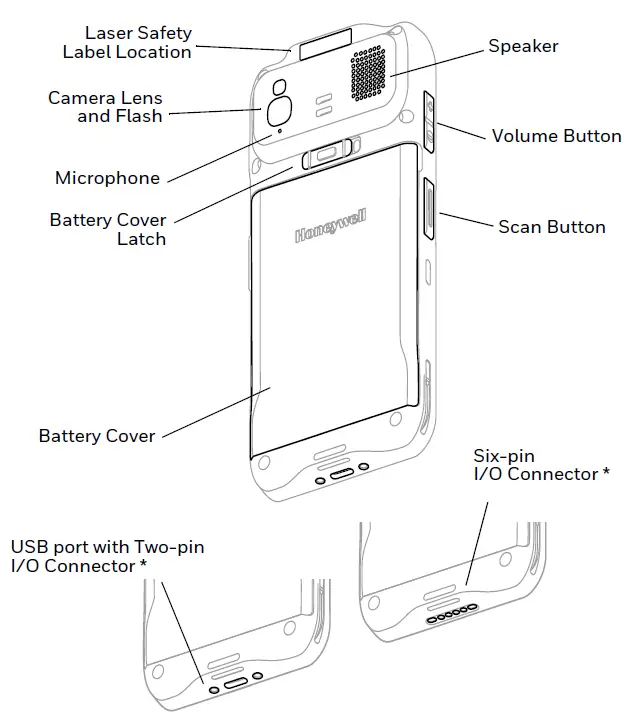 Laser Safety Label Location

Speaker

Camera Lens and Flash

Volume Button

Microphone

Battery Cover Latch

Honeywell

Scan Button

Battery Cover

Six-pin I/O Connector *

USB port with Two-pin I/O Connector *