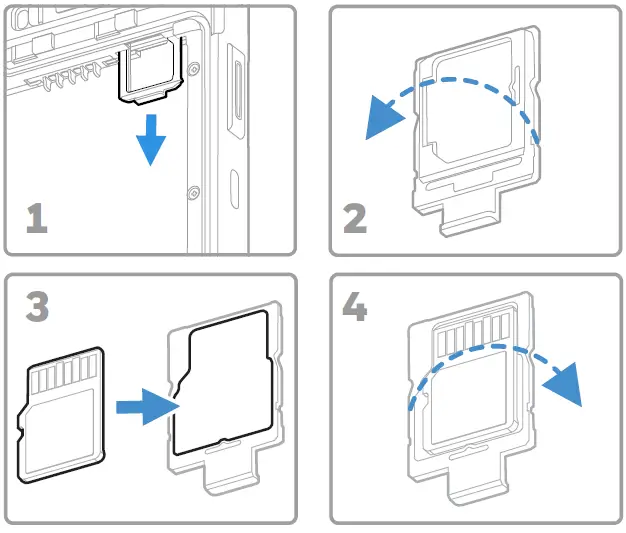 1

2

3

4