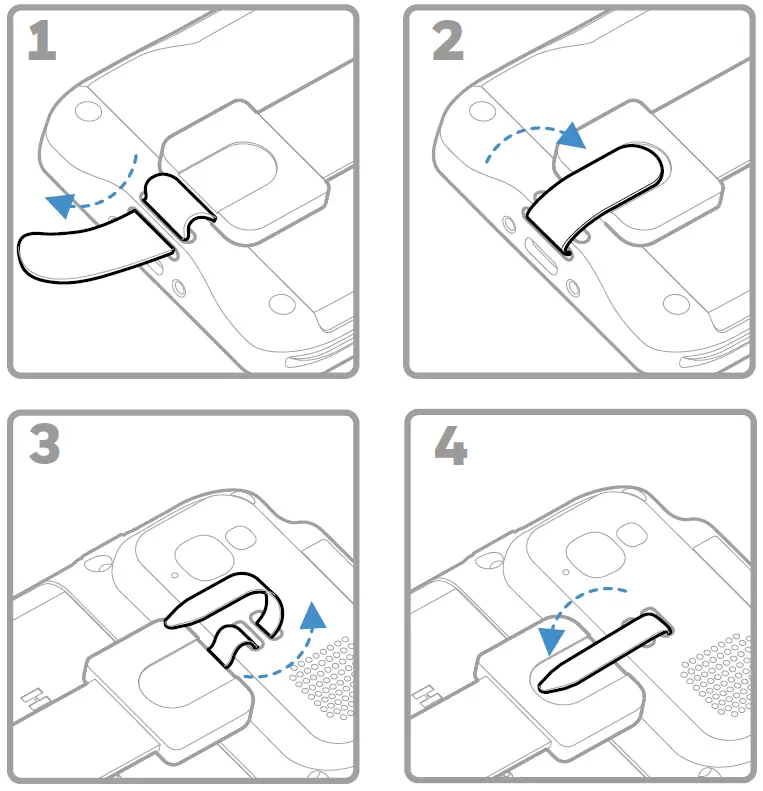 1

2

3

4