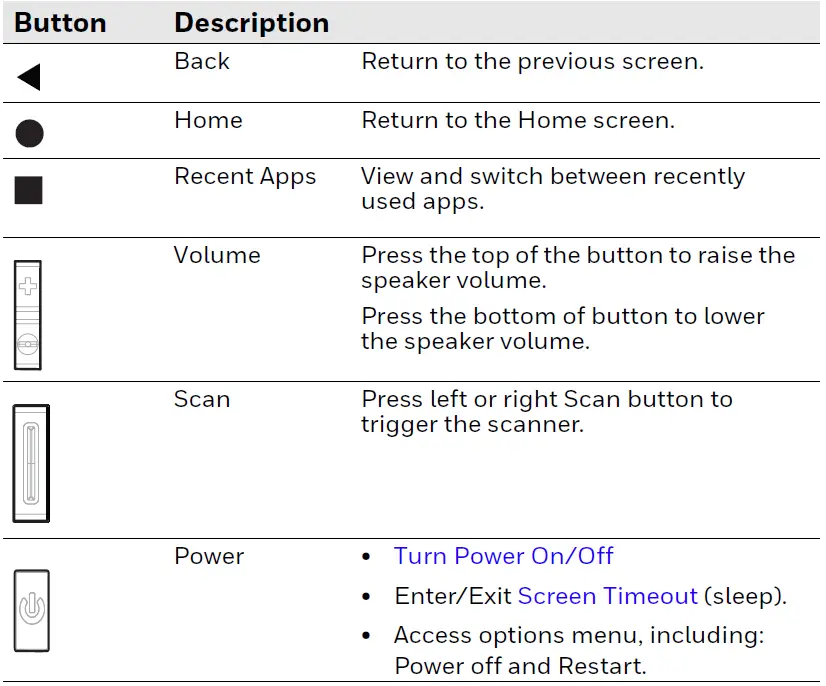 | Button | Description | |
|---|---|---|
| | Back | Return to the previous screen. |
| | Home | Return to the Home screen. |
| | Recent Apps | View and switch between recently used apps. |
| | Volume | Press the top of the button to raise the speaker volume. Press the bottom of button to lower the speaker volume. |
| | Scan | Press left or right Scan button to trigger the scanner. |
| | Power | • Turn Power On/Off • Enter/Exit Screen Timeout (sleep). • Access options menu, including: Power off and Restart. |