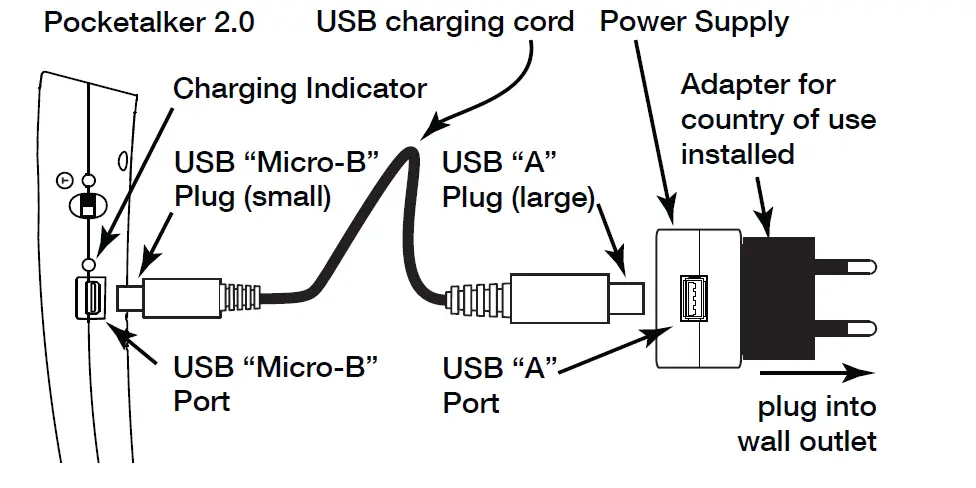 Pocketalker 2.0

USB charging cord

Power Supply

Charging Indicator

Adapter for country of use installed

USB “Micro-B” Plug (small)

USB “A” Plug (large)

USB “Micro-B” Port

USB “A” Port

plug into wall outlet