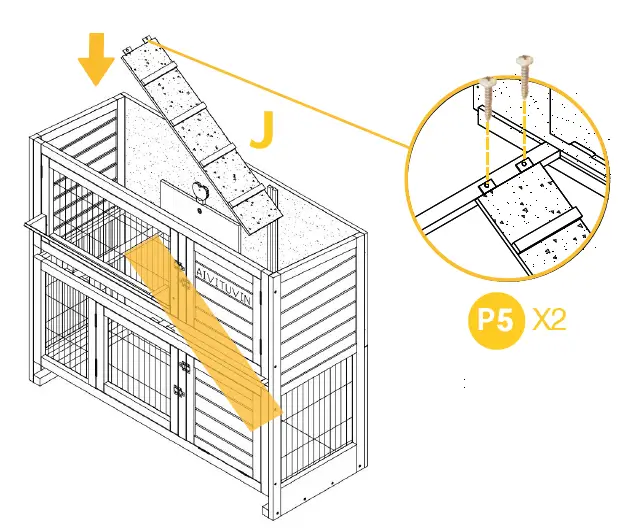 J

AIVITUVIN

P5 X2