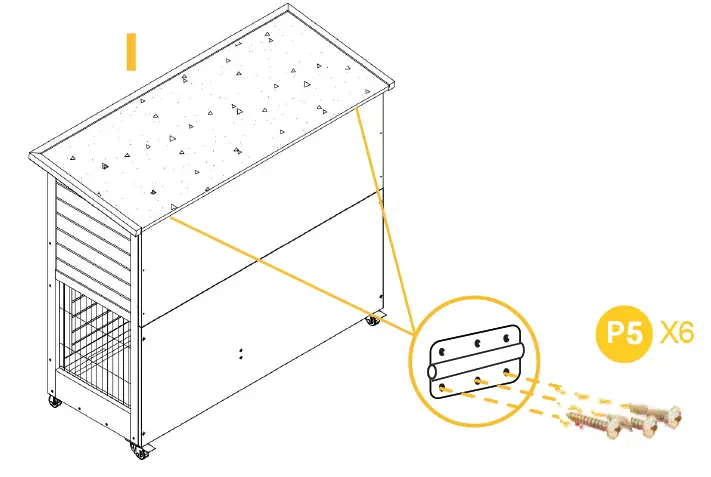 I

P5 X6