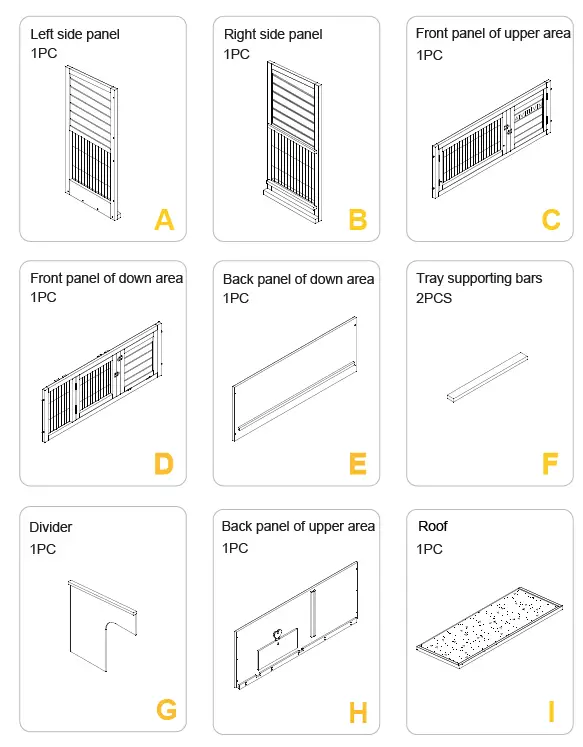 Left side panel
1PC

A

Right side panel
1PC

B

Front panel of upper area
1PC

C

Front panel of down area
1PC

D

Back panel of down area
1PC

E

Tray supporting bars
2PCS

F

Divider
1PC

G

Back panel of upper area
1PC

H

Roof
1PC

I