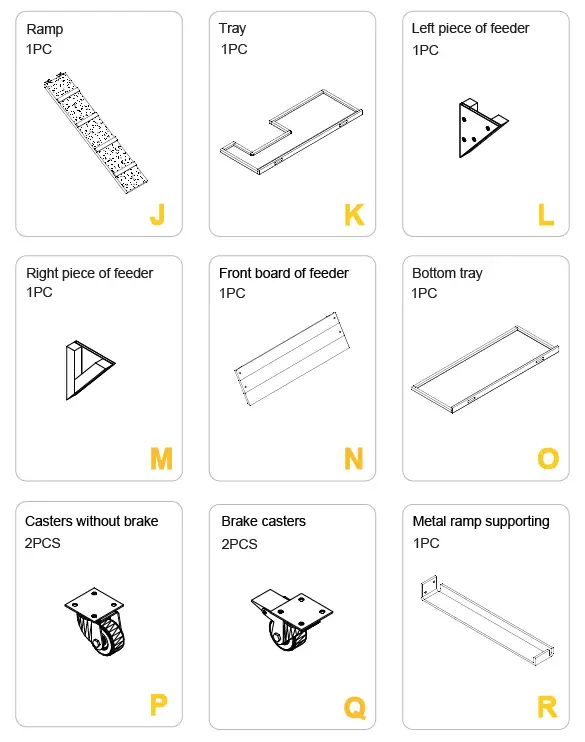 Ramp
1PC

J

Tray
1PC

K

Left piece of feeder
1PC

L

Right piece of feeder
1PC

M

Front board of feeder
1PC

N

Bottom tray
1PC

O

Casters without brake
2PCS

P

Brake casters
2PCS

Q

Metal ramp supporting
1PC

R