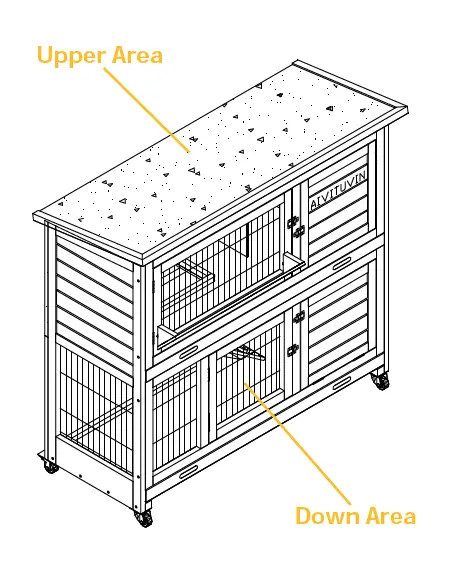 Upper Area

AIVITUVIN

Down Area