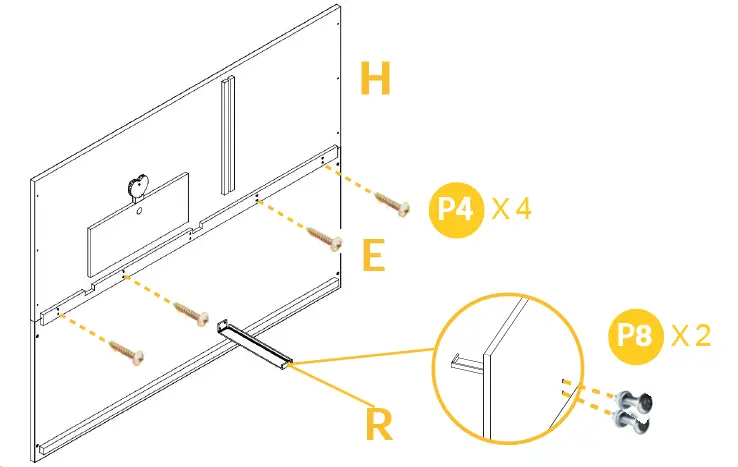 H

P4 X 4

E

P8 X 2

R