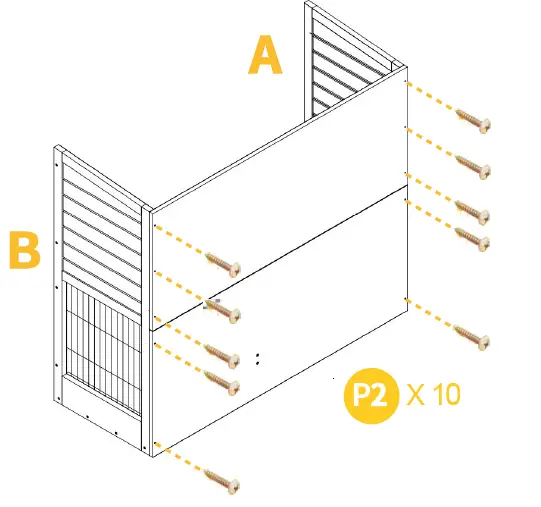 A

B

P2 X 10