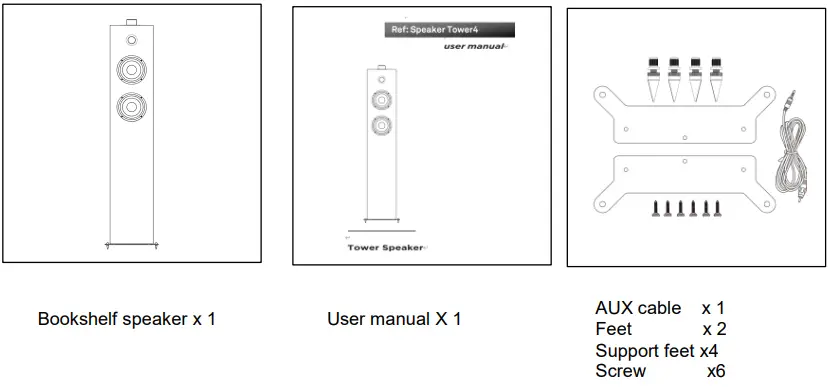 Ref: Speaker Tower4

user manual

Tower Speaker

Bookshelf speaker x 1

User manual X 1

AUX cable x 1
Feet x 2
Support feet x4
Screw x6