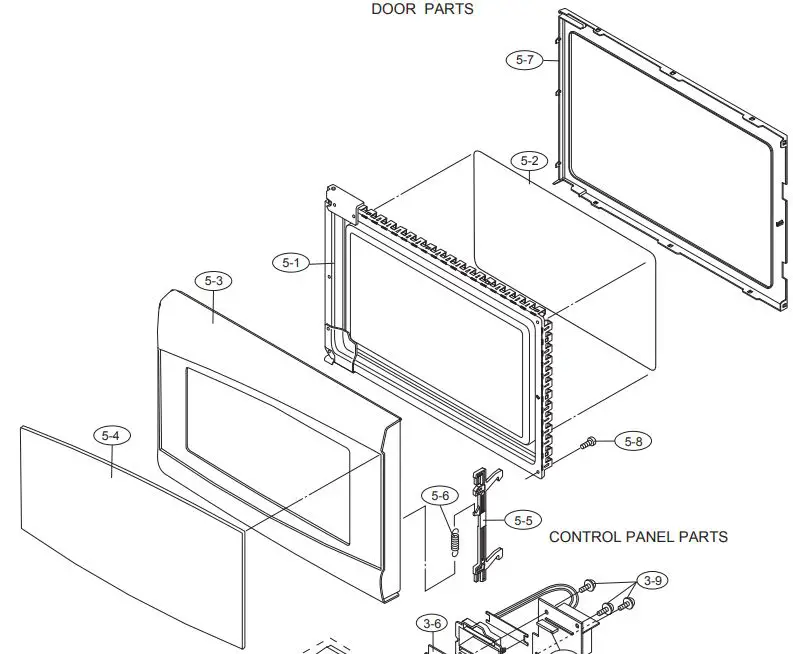 DOOR PARTS

5-7

5-2

5-1

5-3

5-4

5-8

5-6

5-5

CONTROL PANEL PARTS

3-9

3-6