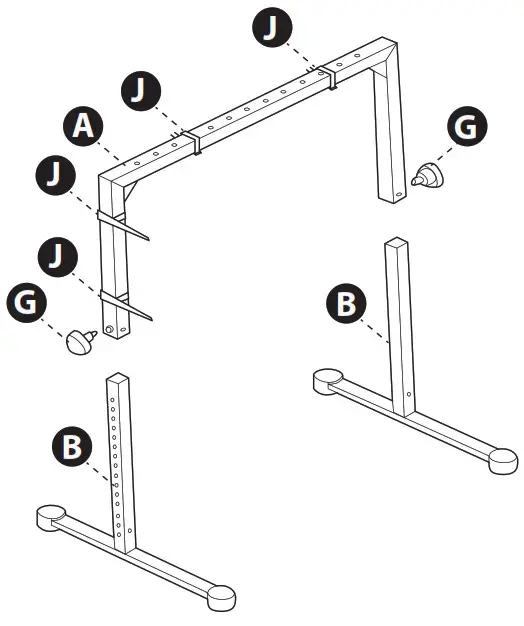 J
J
A
G
J
J
G
B
B