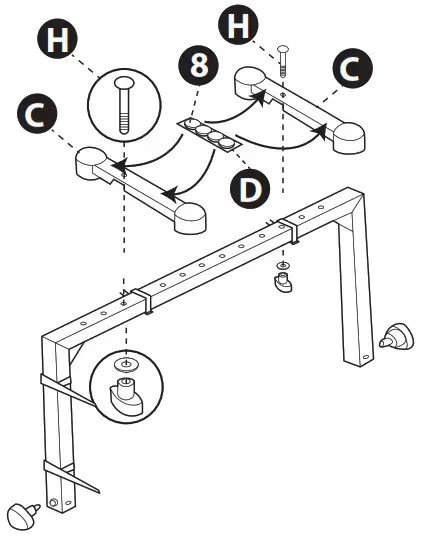 H
H
8
C
C
D