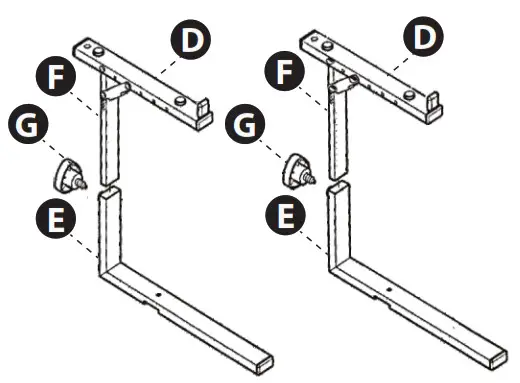 D
F
G
E
D
F
G
E